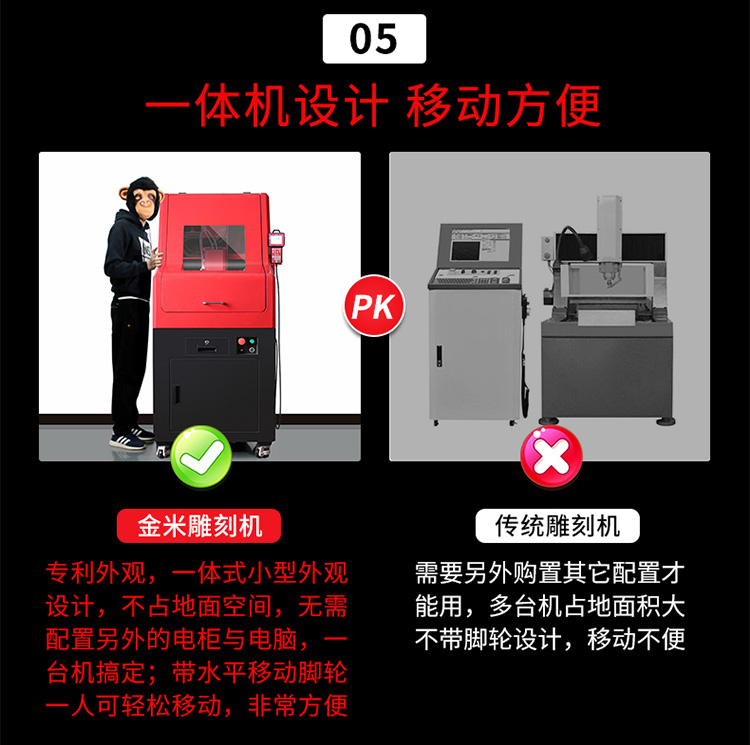 05

一体机设计 移动方便

PK

金米雕刻机

专利外观，一体式小型外观设计，不占地面空间，无需配置另外的电柜与电脑，一台机搞定；带水平移动脚轮一人可轻松移动，非常方便

传统雕刻机

需要另外购置其它配置才能用，多台机占地面积大不带脚轮设计，移动不便