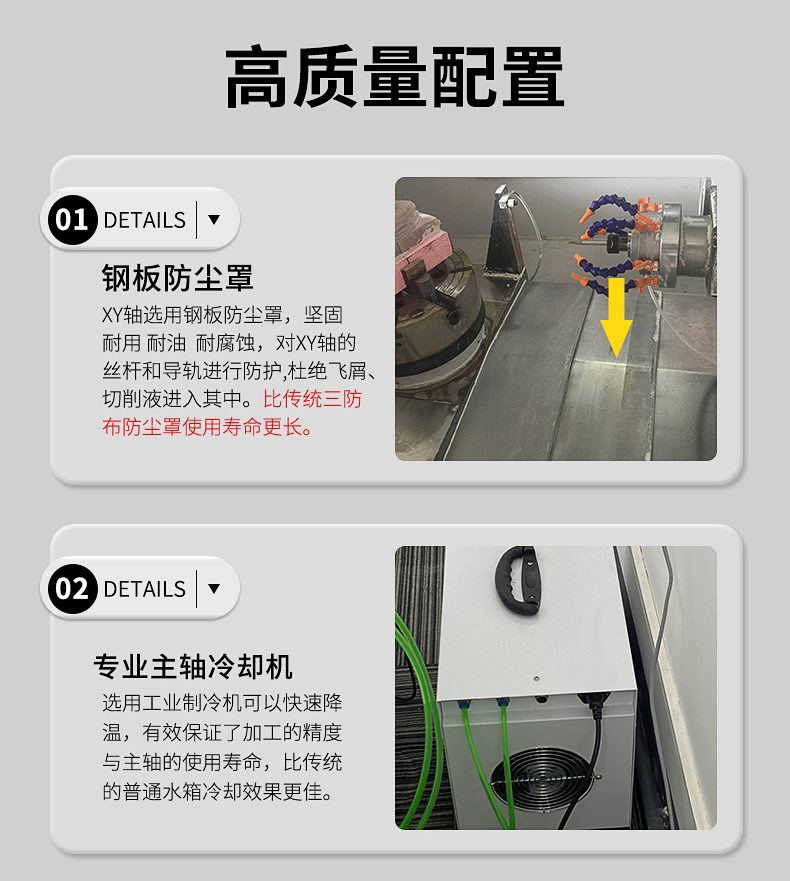 高质量配置

01 DETAILS ▼

钢板防尘罩

XY轴选用钢板防尘罩，坚固耐用 耐油 耐腐蚀，对XY轴的丝杆和导轨进行防护,杜绝飞屑、切削液进入其中。比传统三防布防尘罩使用寿命更长。

02 DETAILS ▼

专业主轴冷却机

选用工业制冷机可以快速降温，有效保证了加工的精度与主轴的使用寿命，比传统的普通水箱冷却效果更佳。